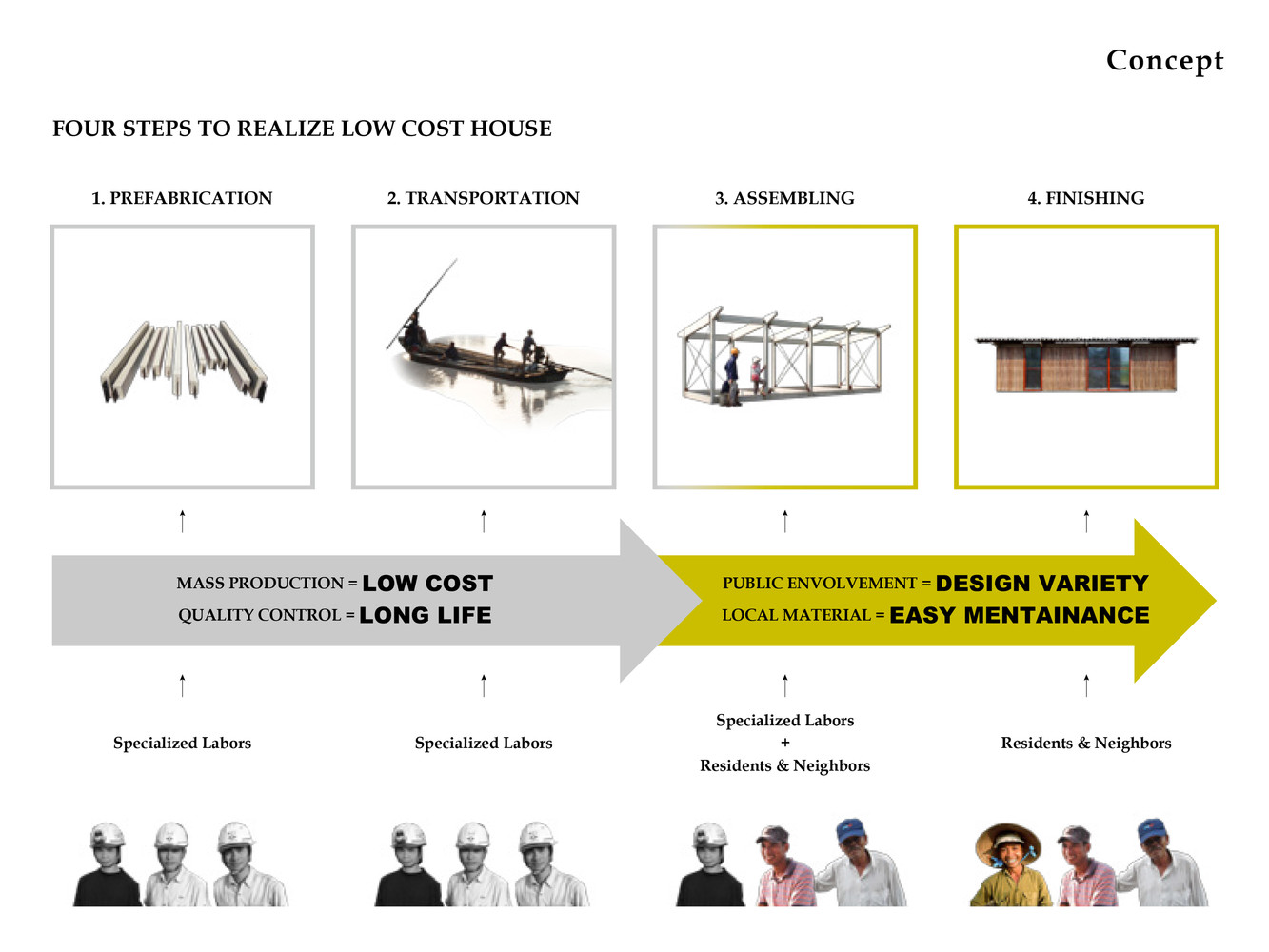 Concept

FOUR STEPS TO REALIZE LOW COST HOUSE

1. PREFABRICATION

2. TRANSPORTATION

3. ASSEMBLING

4. FINISHING

MASS PRODUCTION = LOW COST
QUALITY CONTROL = LONG LIFE

PUBLIC ENVOLVEMENT = DESIGN VARIETY
LOCAL MATERIAL = EASY MENTAINANCE

Specialized Labors

Specialized Labors

Specialized Labors
+
Residents & Neighbors

Residents & Neighbors