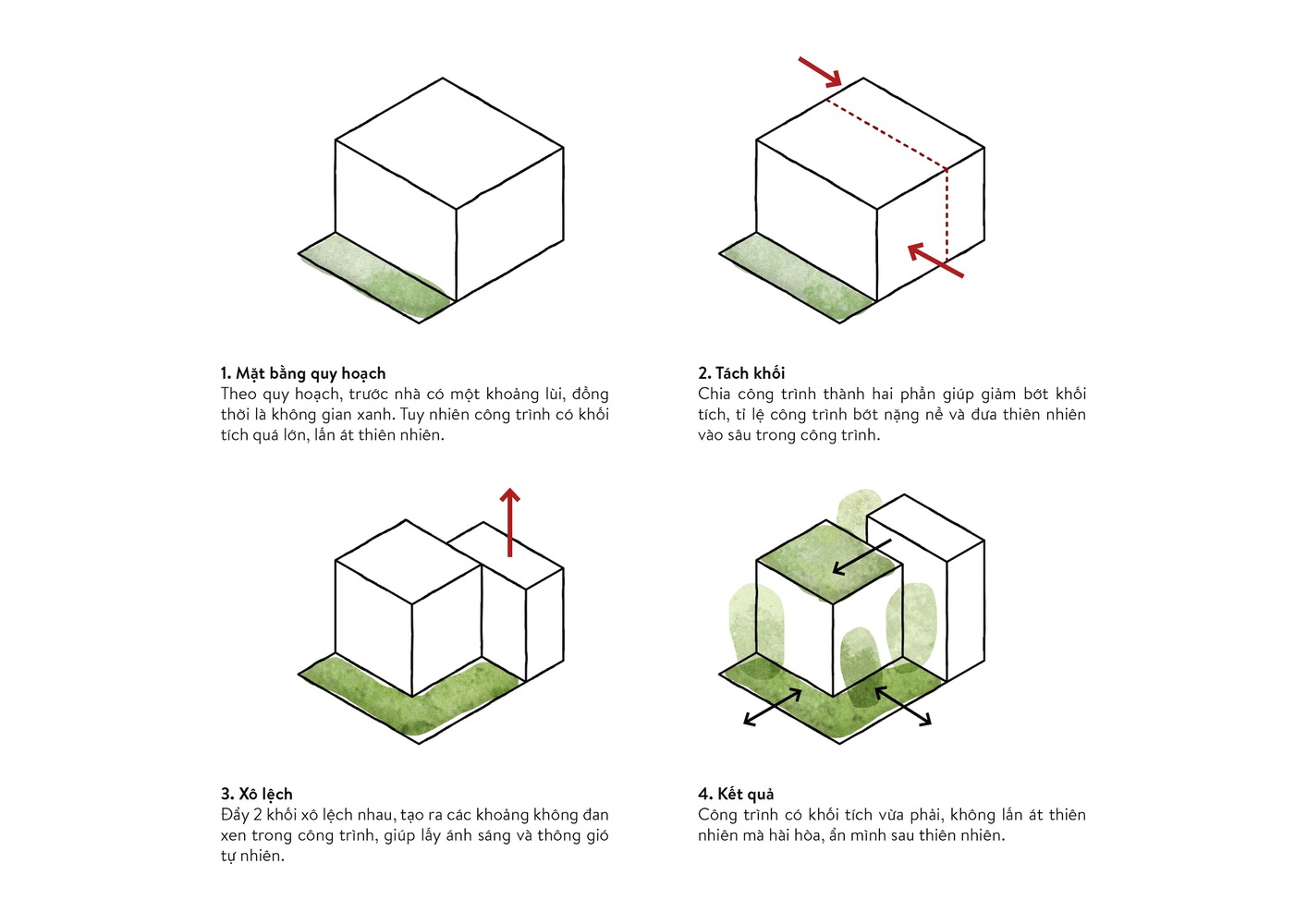 1. Mặt bằng quy hoạch
Theo quy hoạch, trước nhà có một khoảng lùi, đồng thời là không gian xanh. Tuy nhiên công trình có khối tích quá lớn, lấn át thiên nhiên.

2. Tách khối
Chia công trình thành hai phần giúp giảm bớt khối tích, tỉ lệ công trình bớt nặng nề và đưa thiên nhiên vào sâu trong công trình.

3. Xô lệch
Đẩy 2 khối xô lệch nhau, tạo ra các khoảng không đan xen trong công trình, giúp lấy ánh sáng và thông gió tự nhiên.

4. Kết quả
Công trình có khối tích vừa phải, không lấn át thiên nhiên mà hài hòa, ẩn mình sau thiên nhiên.