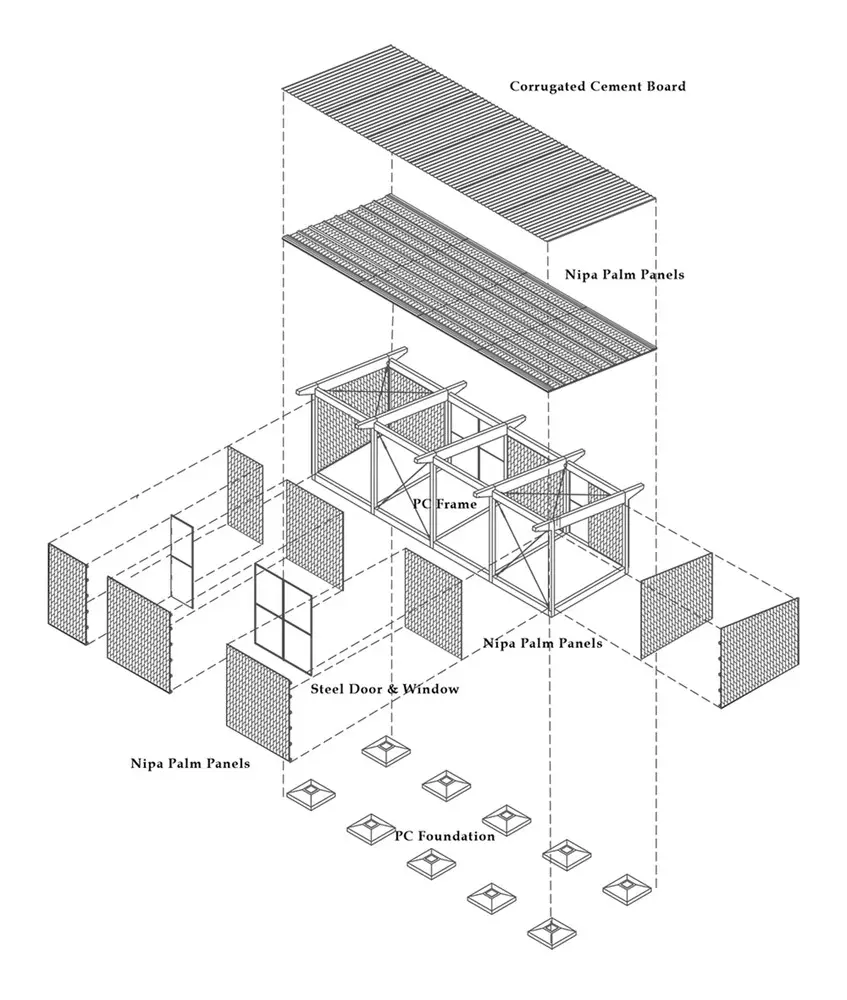 Corrugated Cement Board

Nipa Palm Panels

PC Frame

Nipa Palm Panels

Steel Door & Window

Nipa Palm Panels

PC Foundation