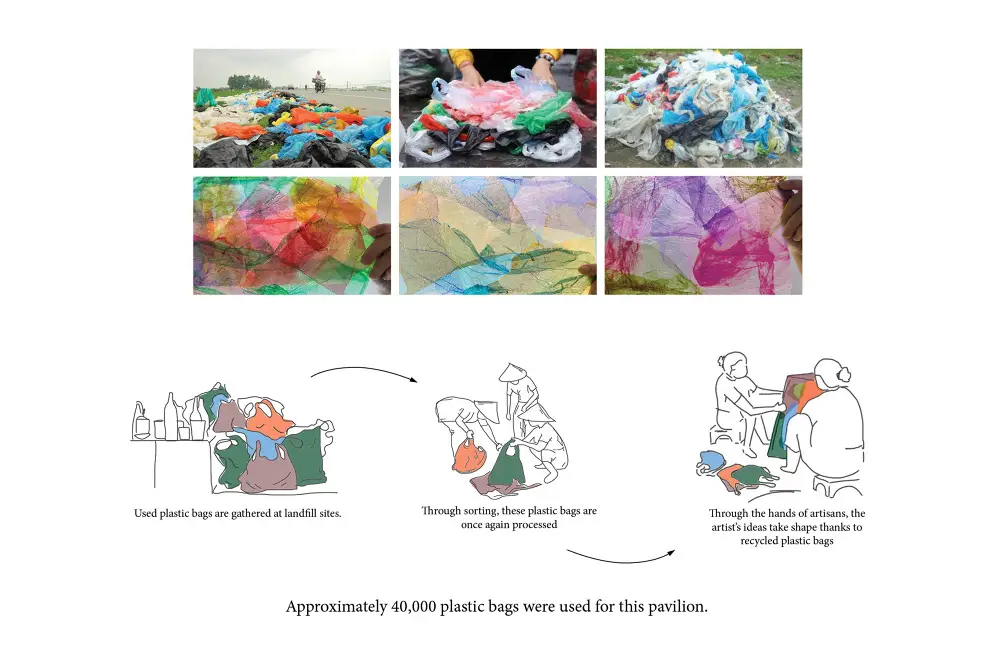 Used plastic bags are gathered at landfill sites.

Through sorting, these plastic bags are once again processed

Through the hands of artisans, the artist's ideas take shape thanks to recycled plastic bags

Approximately 40,000 plastic bags were used for this pavilion.